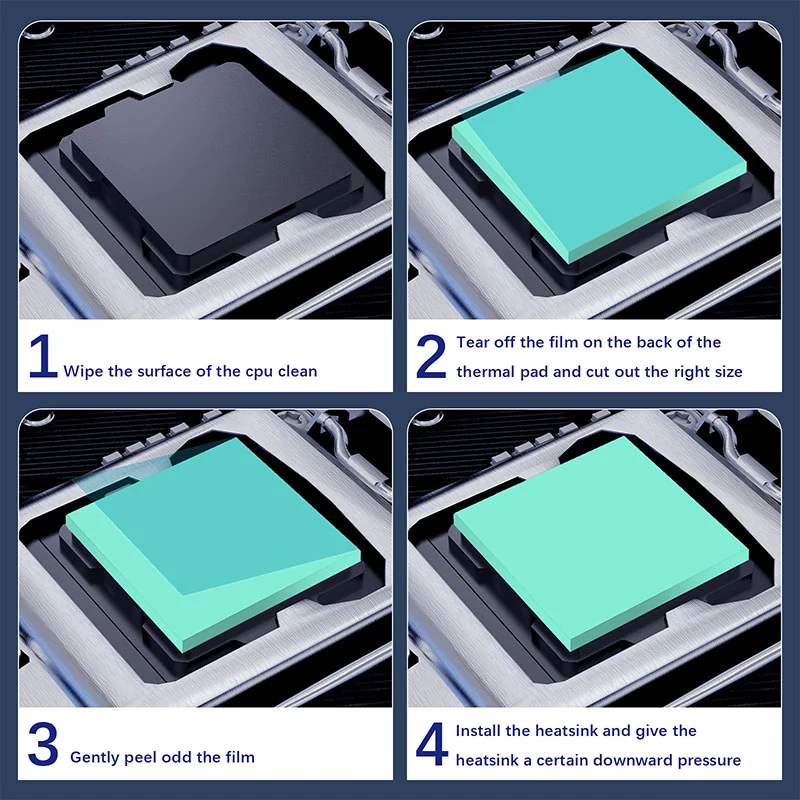 1 Wipe the surface of the cpu clean

2 Tear off the film on the back of the thermal pad and cut out the right size

3 Gently peel odd the film

4 Install the heatsink and give the heatsink a certain downward pressure